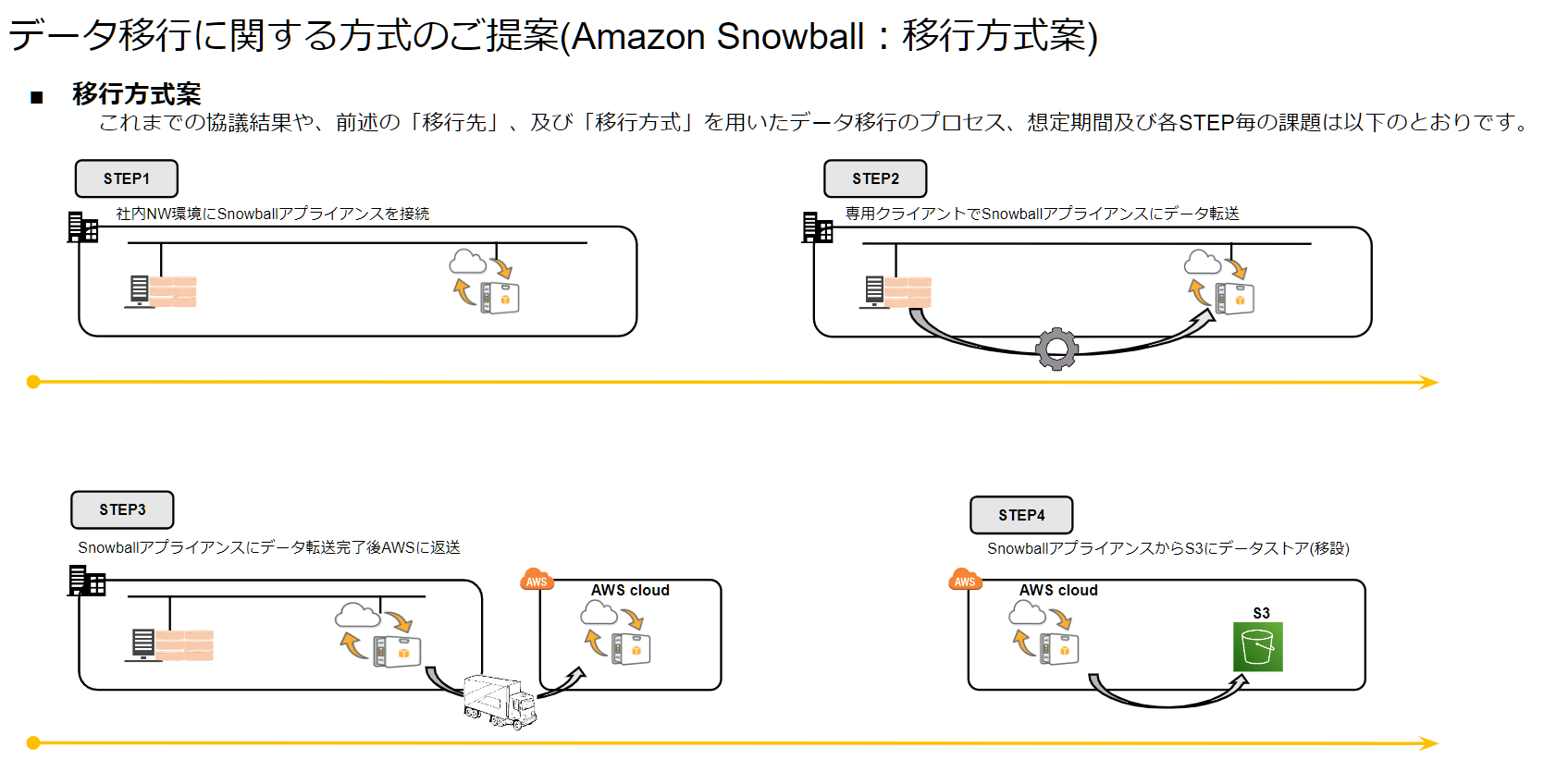 データ移行に関する方式のご提案(Amazon Snowball：移行方式案)

■ 移行方式案
これまでの協議結果や、前述の「移行先」、及び「移行方式」を用いたデータ移行のプロセス、想定期間及び各STEP毎の課題は以下のとおりです。

STEP1
社内NW環境にSnowballアプライアンスを接続

STEP2
専用クライアントでSnowballアプライアンスにデータ転送

STEP3
Snowballアプライアンスにデータ転送完了後AWSに返送

AWS
AWS cloud

STEP4
SnowballアプライアンスからS3にデータストア(移設)

AWS
AWS cloud
S3